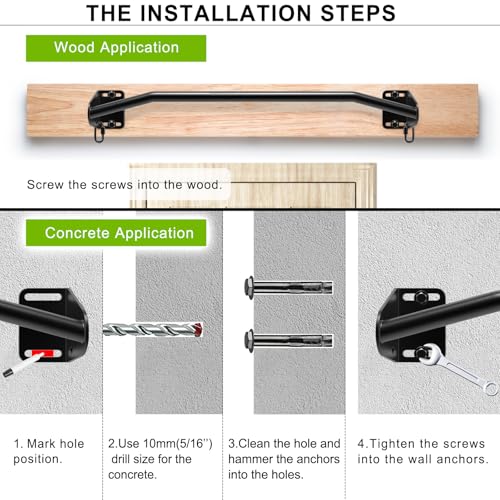 THE INSTALLATION STEPS

Wood Application

Screw the screws into the wood.

Concrete Application

1. Mark hole position.

2.Use 10mm(5/16'') drill size for the concrete.

3.Clean the hole and hammer the anchors into the holes.

4.Tighten the screws into the wall anchors.