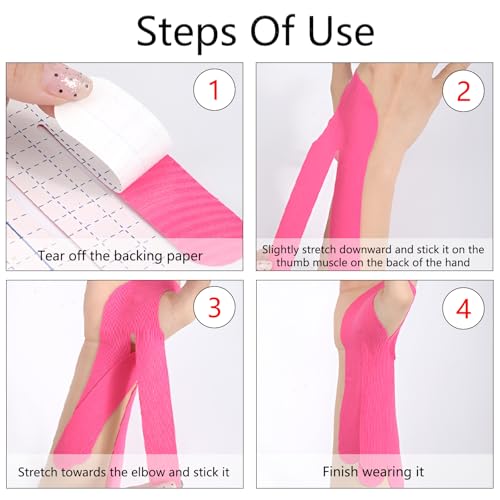 Steps Of Use

1

Tear off the backing paper

2

Slightly stretch downward and stick it on the thumb muscle on the back of the hand

3

Stretch towards the elbow and stick it

4

Finish wearing it