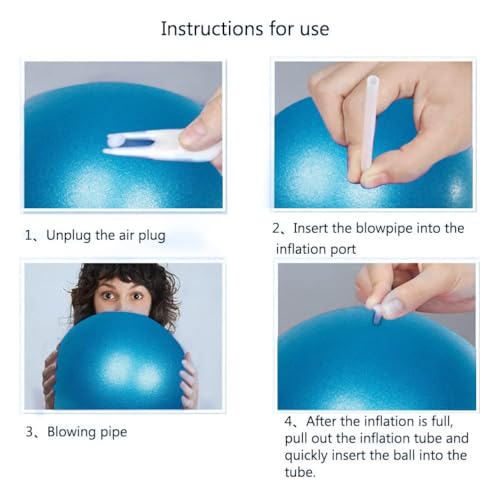 Instructions for use

1、Unplug the air plug

2、Insert the blowpipe into the inflation port

3、Blowing pipe

4、After the inflation is full, pull out the inflation tube and quickly insert the ball into the tube.