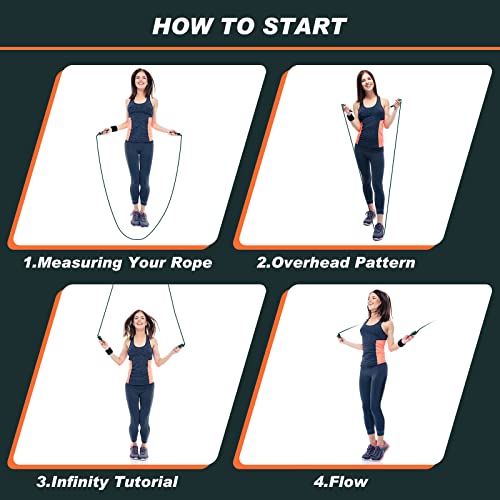 HOW TO START

1.Measuring Your Rope

2.Overhead Pattern

3.Infinity Tutorial

4.Flow