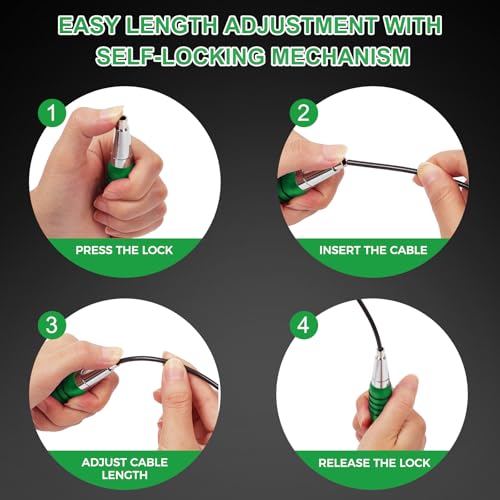 EASY LENGTH ADJUSTMENT WITH SELF-LOCKING MECHANISM

1
PRESS THE LOCK

2
INSERT THE CABLE

3
ADJUST CABLE LENGTH

4
RELEASE THE LOCK