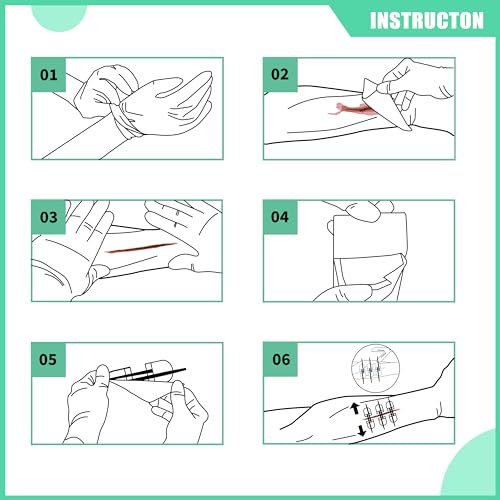 INSTRUCTON

01

02

03

04

05

06