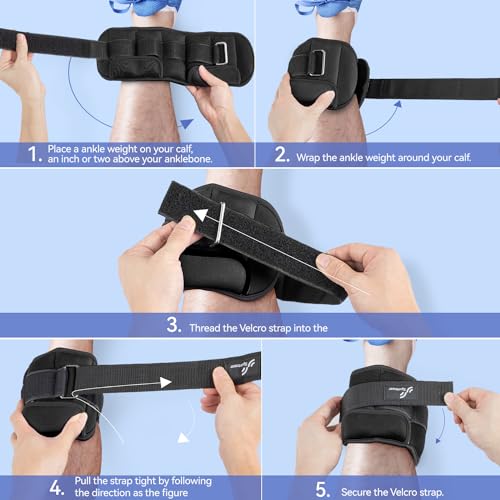 1. Place a ankle weight on your calf, an inch or two above your anklebone.

2. Wrap the ankle weight around your calf.

3. Thread the Velcro strap into the

4. Pull the strap tight by following the direction as the figure

5. Secure the Velcro strap.