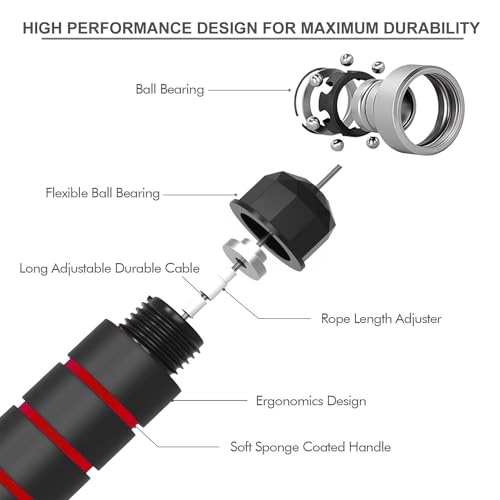 HIGH PERFORMANCE DESIGN FOR MAXIMUM DURABILITY

Ball Bearing

Flexible Ball Bearing

Long Adjustable Durable Cable

Rope Length Adjuster

Ergonomics Design

Soft Sponge Coated Handle