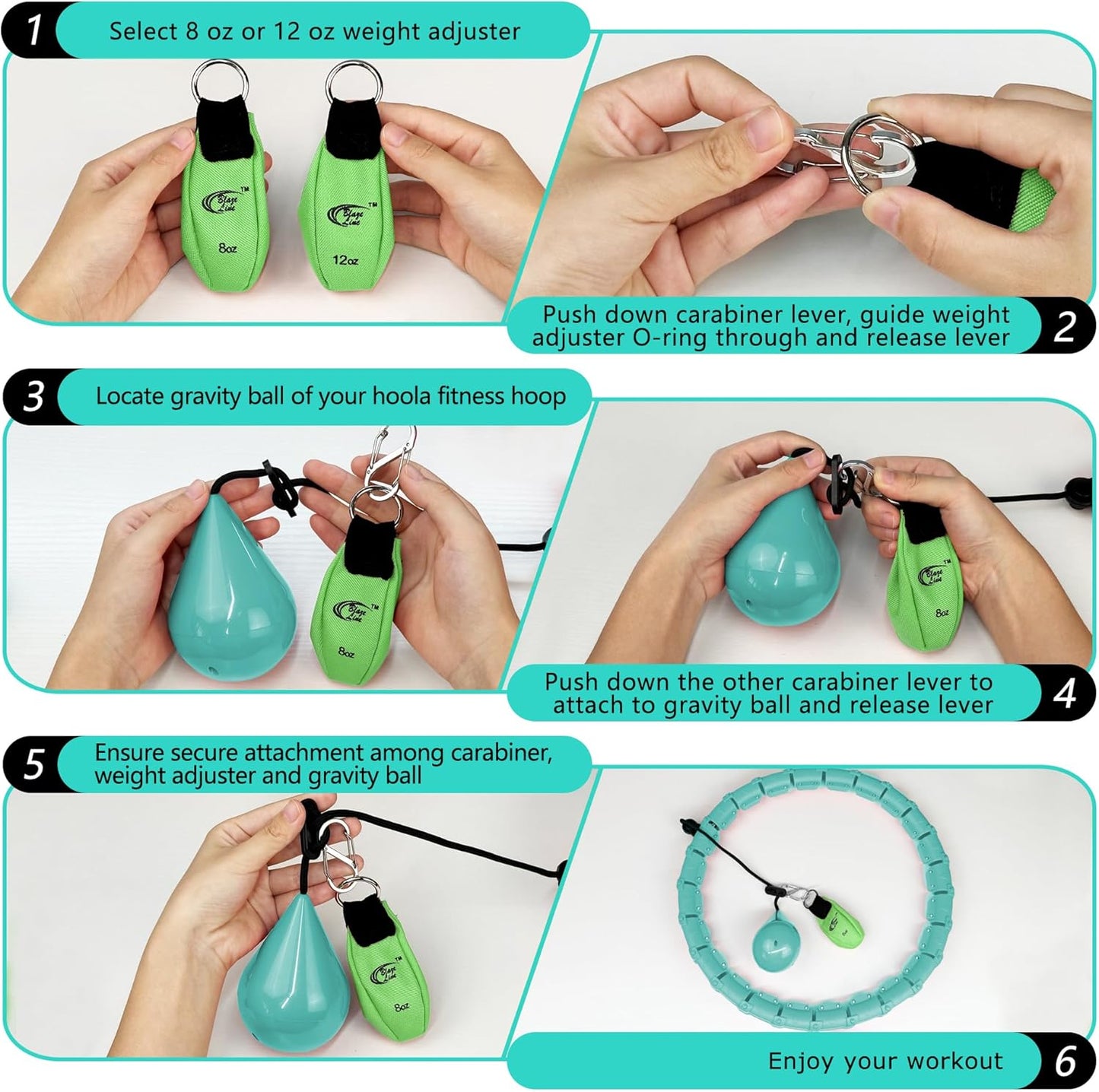 1 Select 8 oz or 12 oz weight adjuster

Blaze Line™

8oz

Blaze Line™

12oz

Push down carabiner lever, guide weight adjuster O-ring through and release lever 2

3 Locate gravity ball of your hoola fitness hoop

Blaze Line™

8oz

Blaze Line™

8oz

Push down the other carabiner lever to attach to gravity ball and release lever 4

5 Ensure secure attachment among carabiner, weight adjuster and gravity ball

Blaze Line™

8oz

Enjoy your workout 6