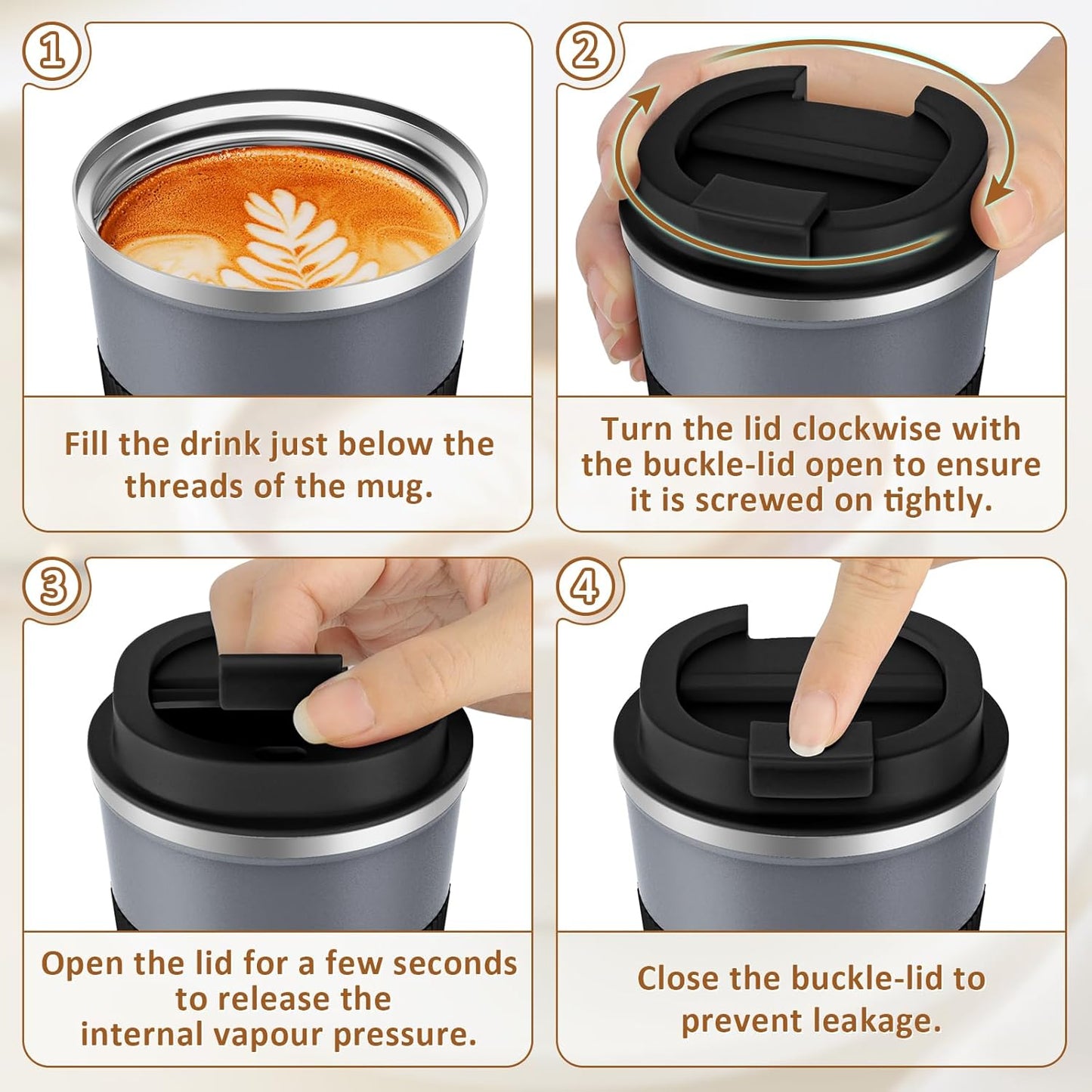 ①

Fill the drink just below the threads of the mug.

②

Turn the lid clockwise with the buckle-lid open to ensure it is screwed on tightly.

③

Open the lid for a few seconds to release the internal vapour pressure.

④

Close the buckle-lid to prevent leakage.