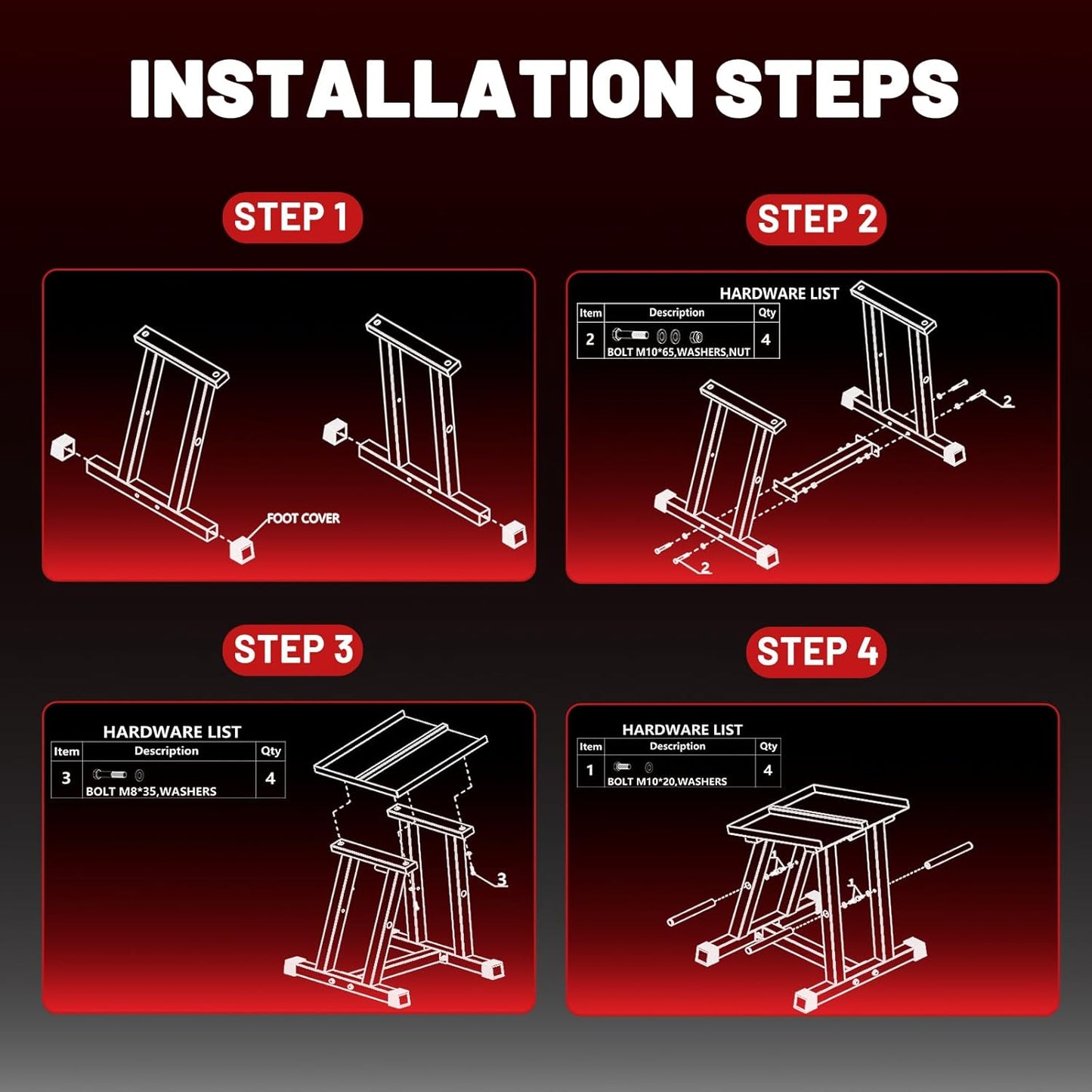 INSTALLATION STEPS

STEP 1

FOOT COVER

STEP 2

HARDWARE LIST

| Item | Description | Qty |
|---|---|---|
| 2 | BOLT M10*65,WASHERS,NUT | 4 |

2

2

STEP 3

HARDWARE LIST

| Item | Description | Qty |
|---|---|---|
| 3 | BOLT M8*35,WASHERS | 4 |

3

STEP 4

HARDWARE LIST

| Item | Description | Qty |
|---|---|---|
| 1 | BOLT M10*20,WASHERS | 4 |

1

1