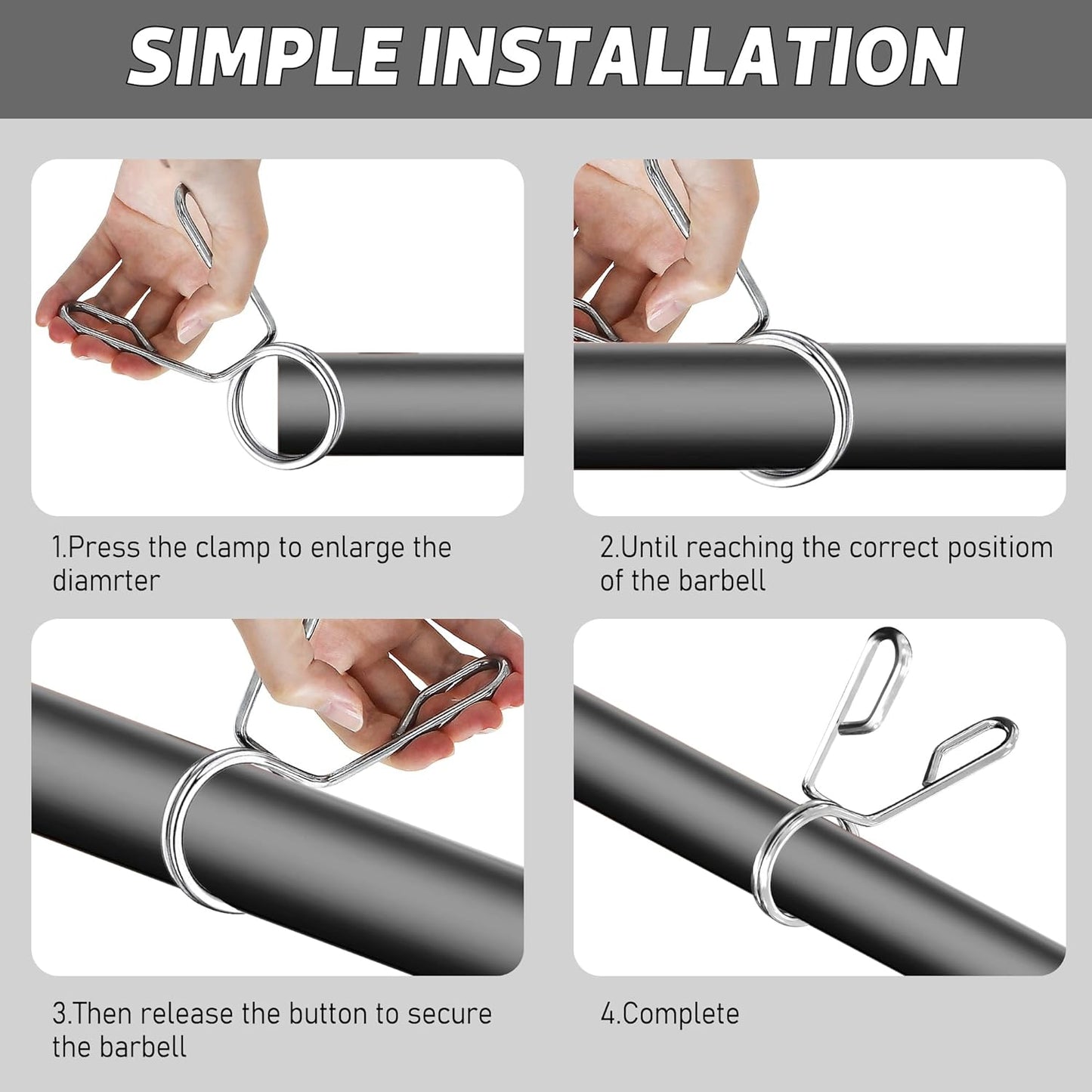 SIMPLE INSTALLATION

1.Press the clamp to enlarge the diamrter

2.Until reaching the correct positiom of the barbell

3.Then release the button to secure the barbell

4.Complete