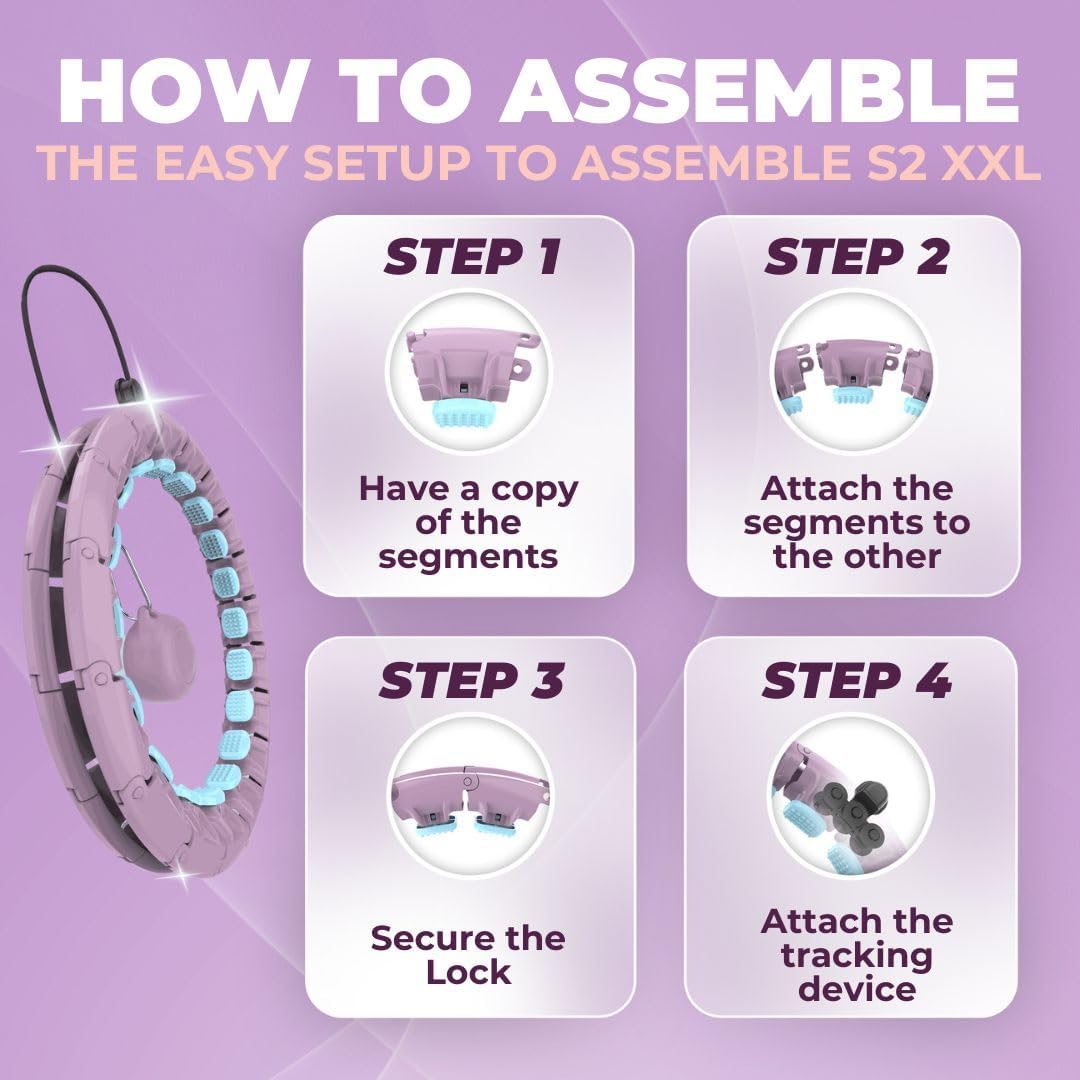 HOW TO ASSEMBLE
THE EASY SETUP TO ASSEMBLE S2 XXL

STEP 1
Have a copy of the segments

STEP 2
Attach the segments to the other

STEP 3
Secure the Lock

STEP 4
Attach the tracking device