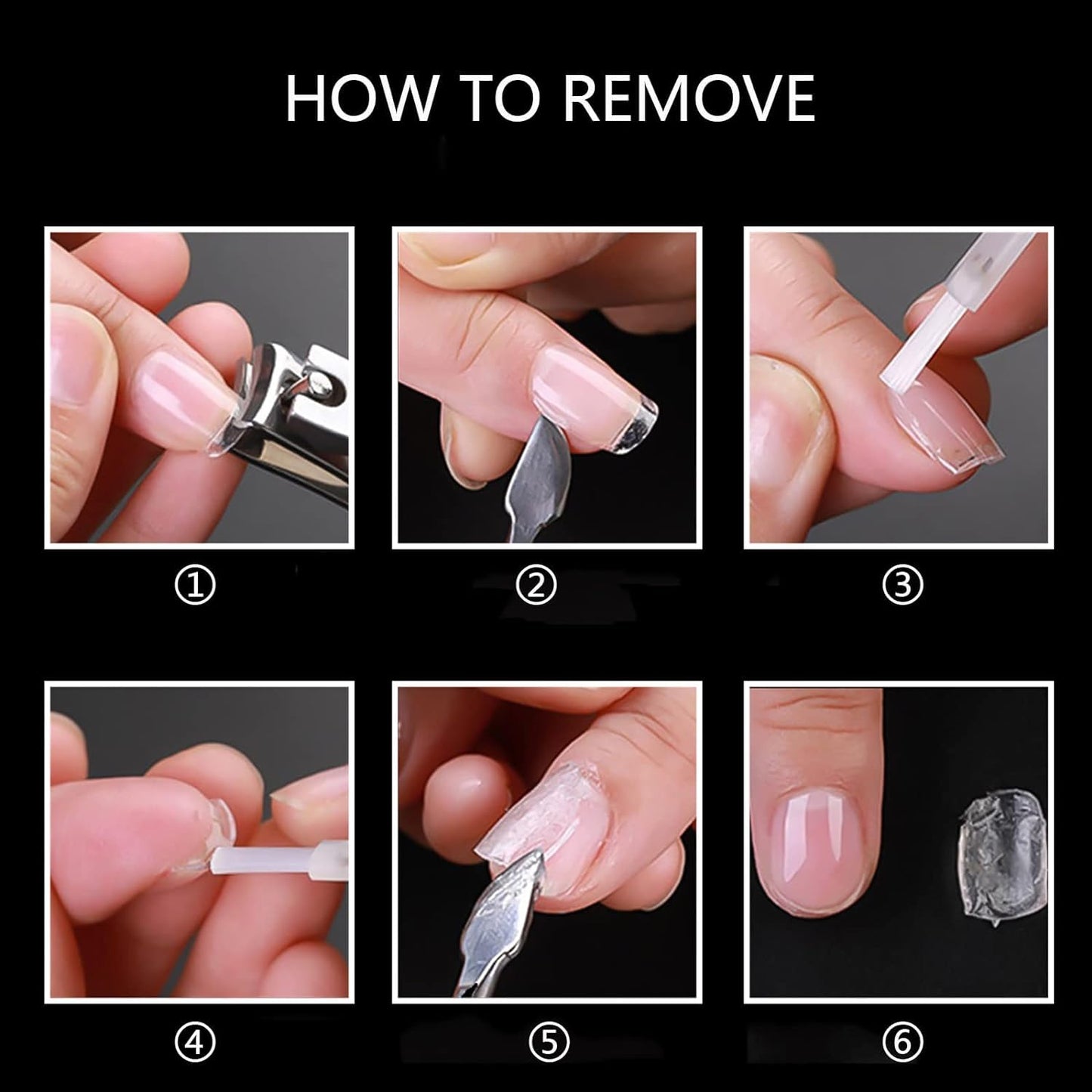 HOW TO REMOVE

①

②

③

④

⑤

⑥