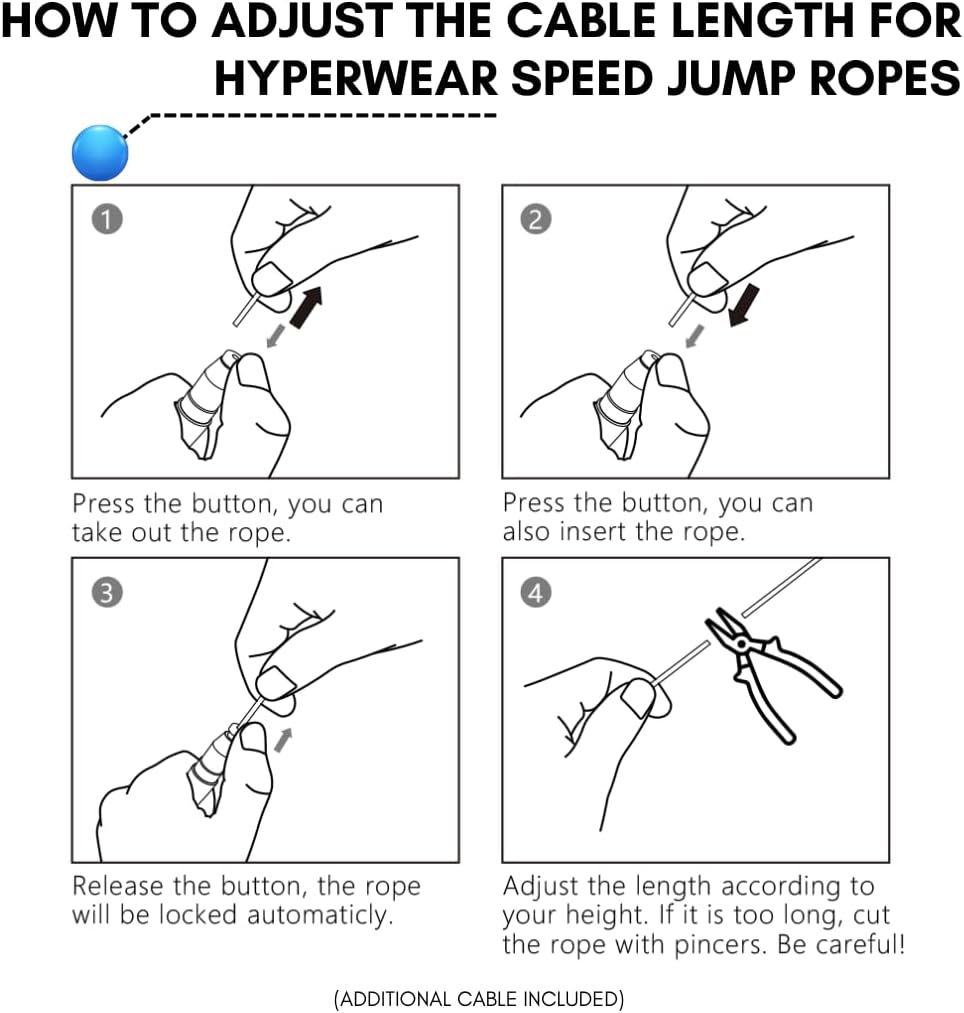 HOW TO ADJUST THE CABLE LENGTH FOR HYPERWEAR SPEED JUMP ROPES

1

Press the button, you can take out the rope.

2

Press the button, you can also insert the rope.

3

Release the button, the rope will be locked automaticly.

4

Adjust the length according to your height. If it is too long, cut the rope with pincers. Be careful!

(ADDITIONAL CABLE INCLUDED)